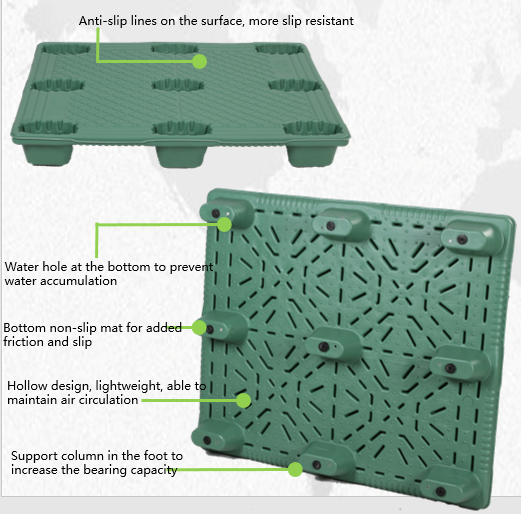 Anti-slip lines on the surface, more slip resistant

Water hole at the bottom to prevent water accumulation

Bottom non-slip mat for added friction and slip

Hollow design, lightweight, able to maintain air circulation

Support column in the foot to increase the bearing capacity